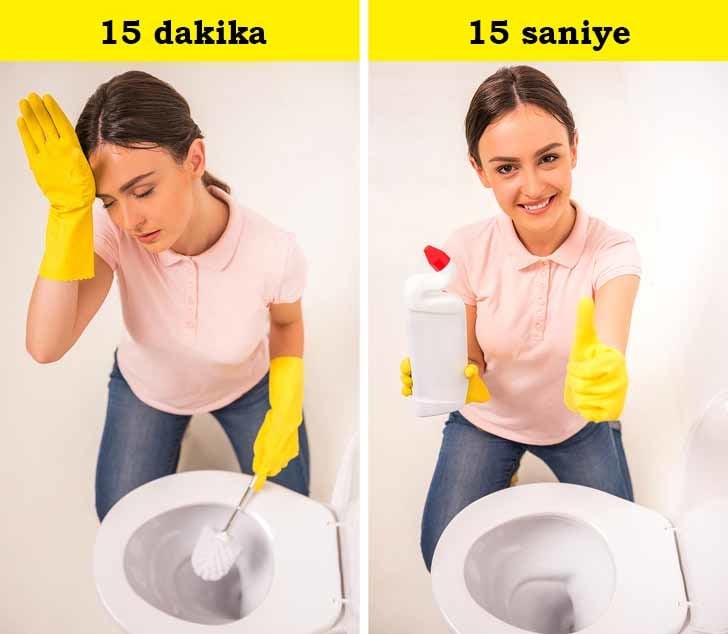 15 dakika

15 saniye