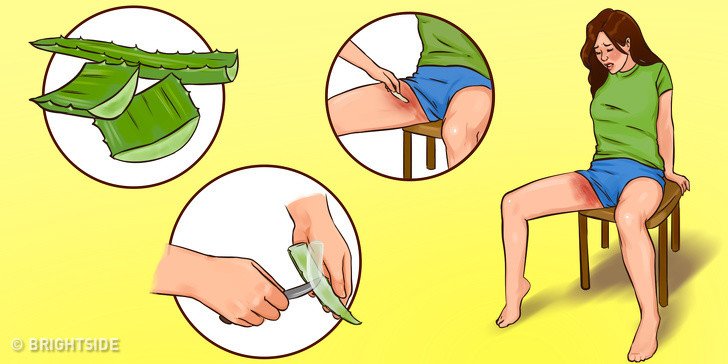 © BRIGHTSIDE