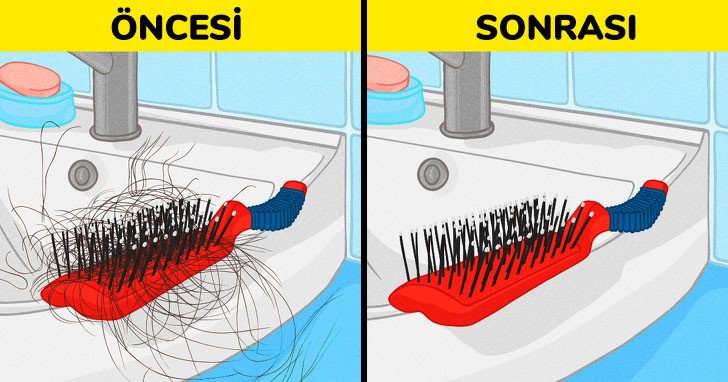 ÖNCESİ

SONRASI