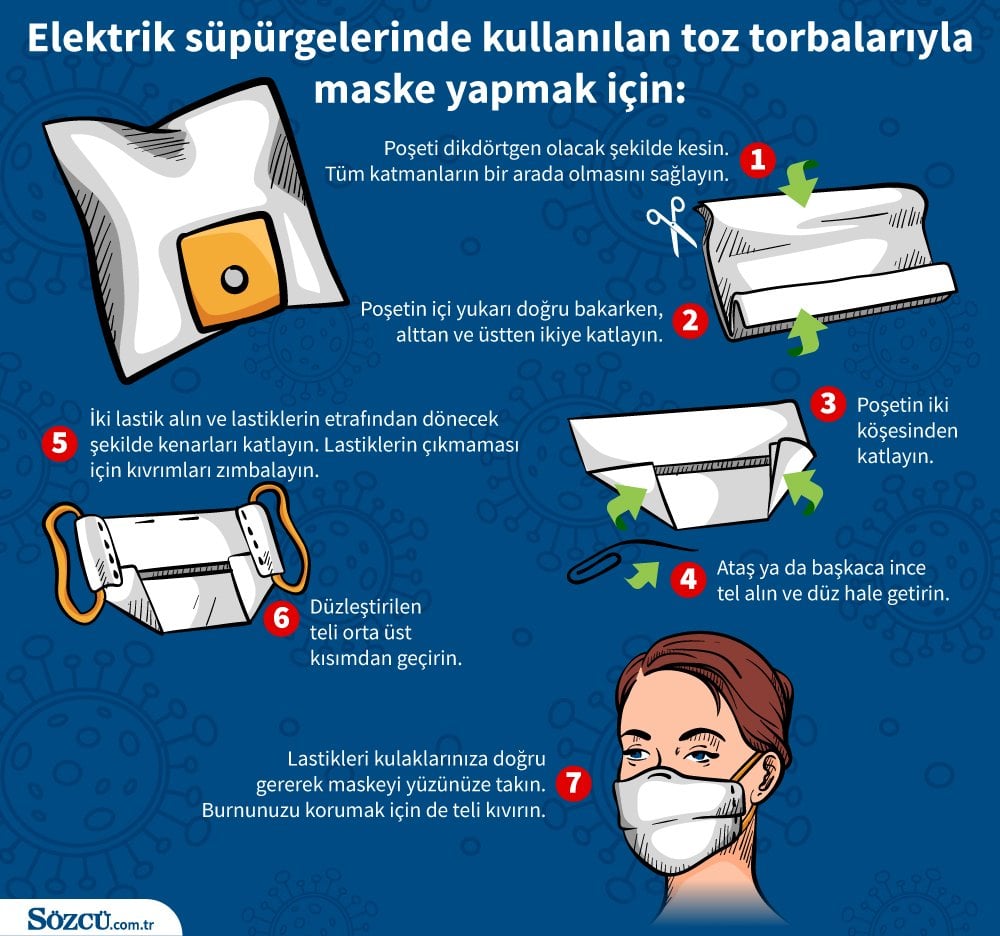 Elektrik süpürgelerinde kullanılan toz torbalarıyla maske yapmak için:

Poşeti dikdörtgen olacak şekilde kesin. Tüm katmanların bir arada olmasını sağlayın. 1

Poşetin içi yukarı doğru bakarken, alttan ve üstten ikiye katlayın. 2

3 Poşetin iki köşesinden katlayın.

4 Ataş ya da başkaca ince tel alın ve düz hale getirin.

5 İki lastik alın ve lastiklerin etrafından dönecek şekilde kenarları katlayın. Lastiklerin çıkmaması için kıvrımları zımbalayın.

6 Düzleştirilen teli orta üst kısımdan geçirin.

Lastikleri kulaklarınıza doğru gererek maskeyi yüzünüze takın. Burnunuzu korumak için de teli kıvırın. 7

SÖZCÜ.com.tr