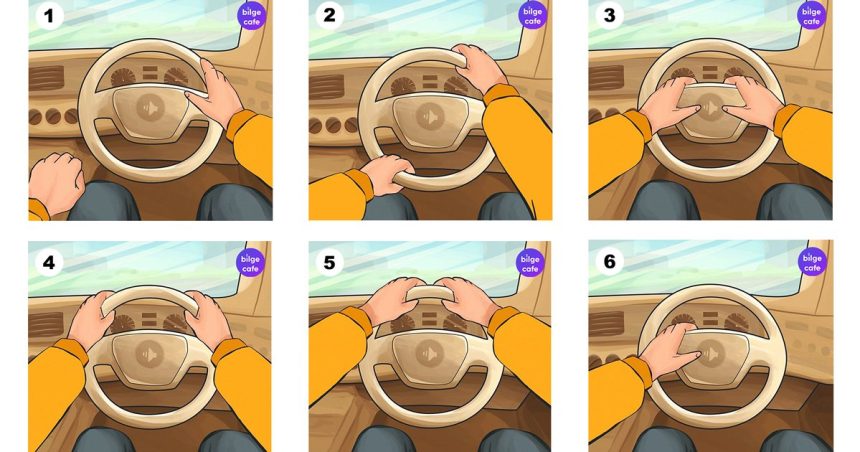 1
bilge cafe

2
bilge cafe

3
bilge cafe

4
bilge cafe

5
bilge cafe

6
bilge cafe