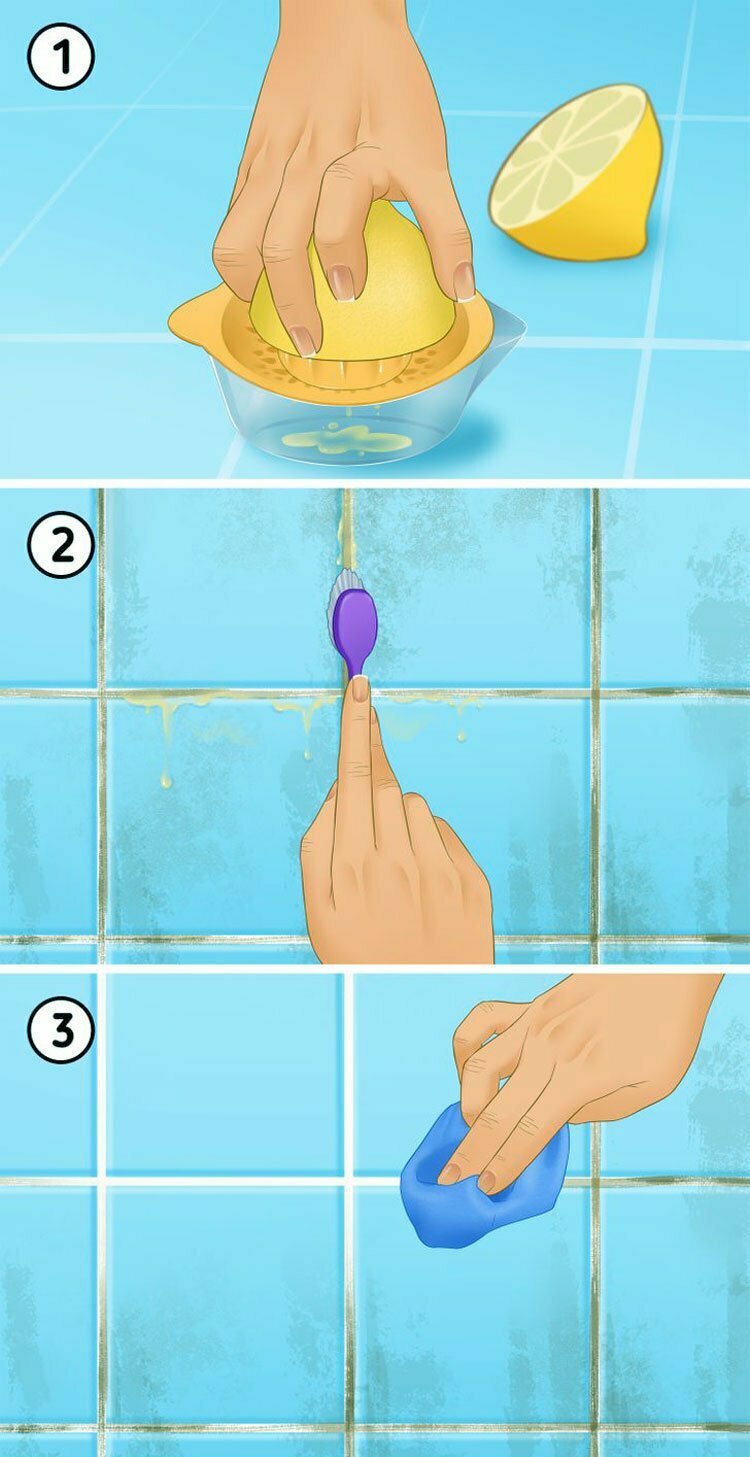 1

2

3